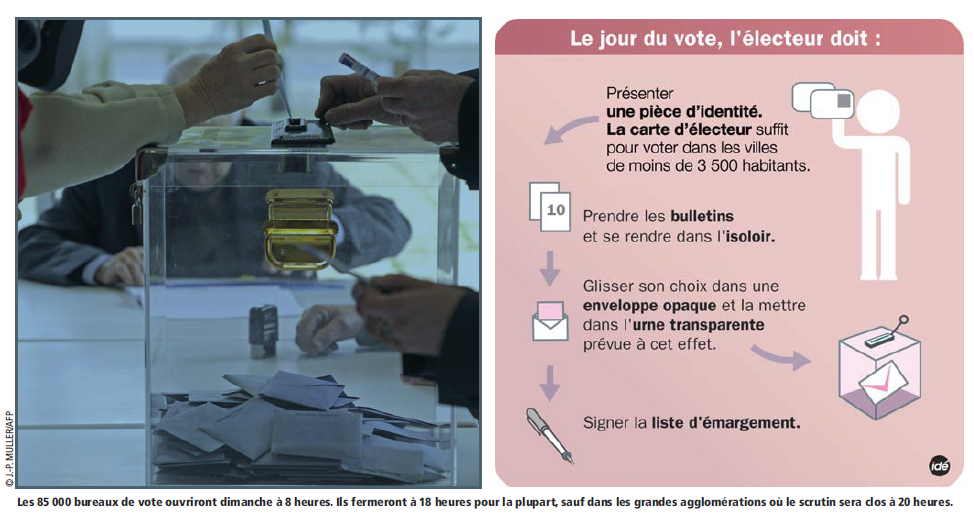 © J.-P. MULLER/AFP

Le jour du vote, l'électeur doit :

Présenter une pièce d'identité. La carte d'électeur suffit pour voter dans les villes de moins de 3 500 habitants.

10

Prendre les bulletins et se rendre dans l'isoloir.

Glisser son choix dans une enveloppe opaque et la mettre dans l'urne transparente prévue à cet effet.

Signer la liste d'émargement.

idé

Les 85 000 bureaux de vote ouvriront dimanche à 8 heures. Ils fermeront à 18 heures pour la plupart, sauf dans les grandes agglomérations où le scrutin sera clos à 20 heures.